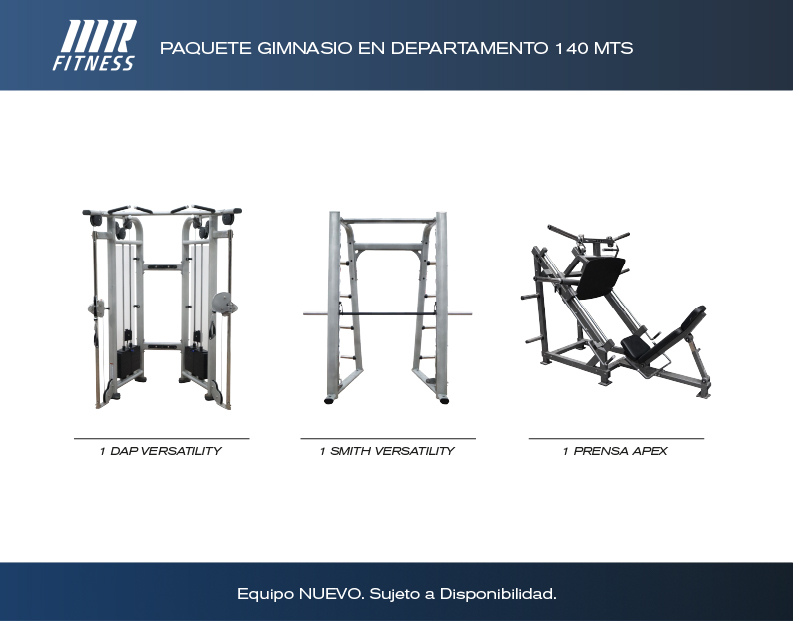 MR
FITNESS

PAQUETE GIMNASIO EN DEPARTAMENTO 140 MTS

1 DAP VERSATILITY

1 SMITH VERSATILITY

1 PRENSA APEX

Equipo NUEVO. Sujeto a Disponibilidad.