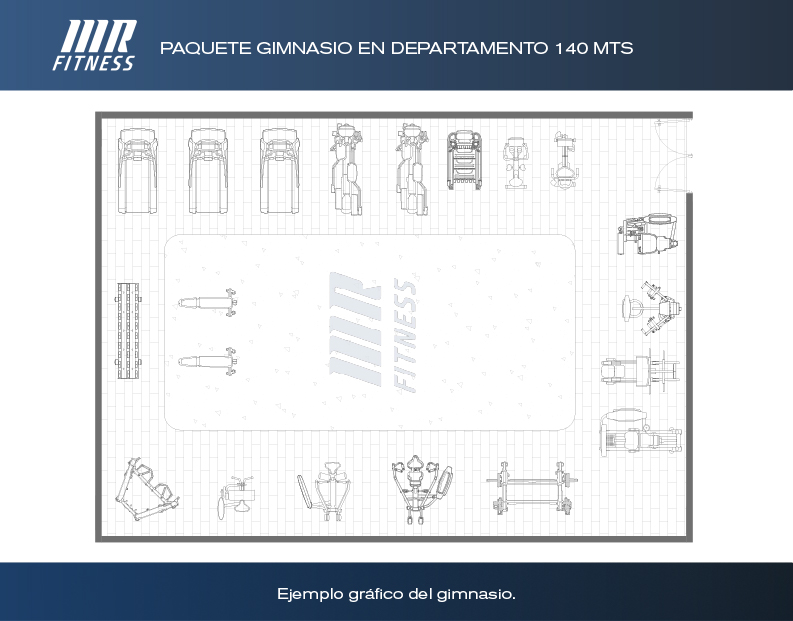 MR FITNESS

PAQUETE GIMNASIO EN DEPARTAMENTO 140 MTS

MR FITNESS

Ejemplo gráfico del gimnasio.