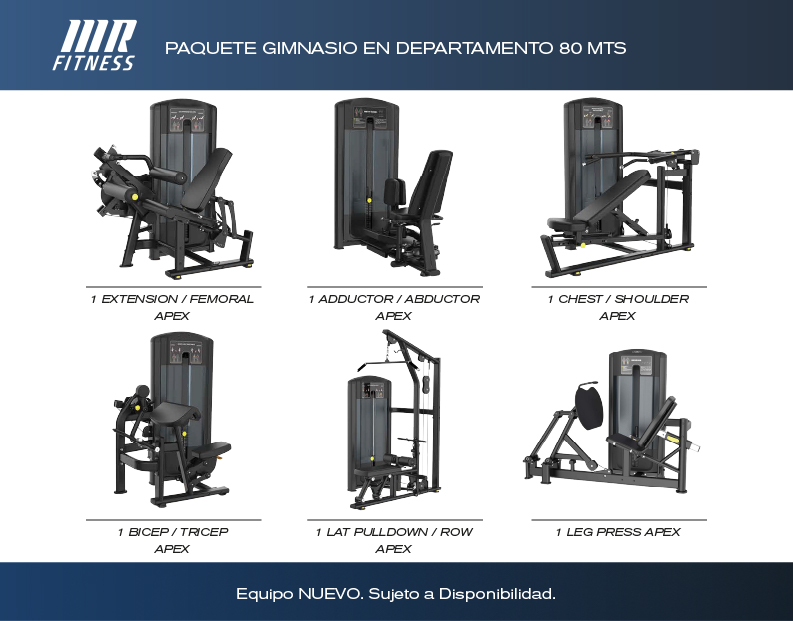 MR FITNESS

PAQUETE GIMNASIO EN DEPARTAMENTO 80 MTS

1 EXTENSION / FEMORAL APEX

1 ADDUCTOR / ABDUCTOR APEX

1 CHEST / SHOULDER APEX

1 BICEP / TRICEP APEX

1 LAT PULLDOWN / ROW APEX

1 LEG PRESS APEX

Equipo NUEVO. Sujeto a Disponibilidad.