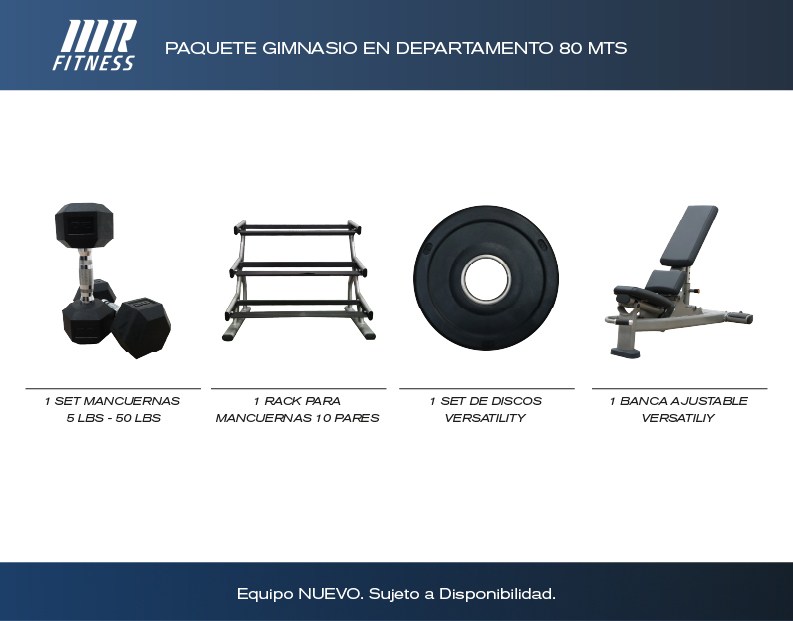 MR FITNESS

PAQUETE GIMNASIO EN DEPARTAMENTO 80 MTS

1 SET MANCUERNAS
5 LBS - 50 LBS

1 RACK PARA
MANCUERNAS 10 PARES

1 SET DE DISCOS
VERSATILITY

1 BANCA AJUSTABLE
VERSATILIY

Equipo NUEVO. Sujeto a Disponibilidad.