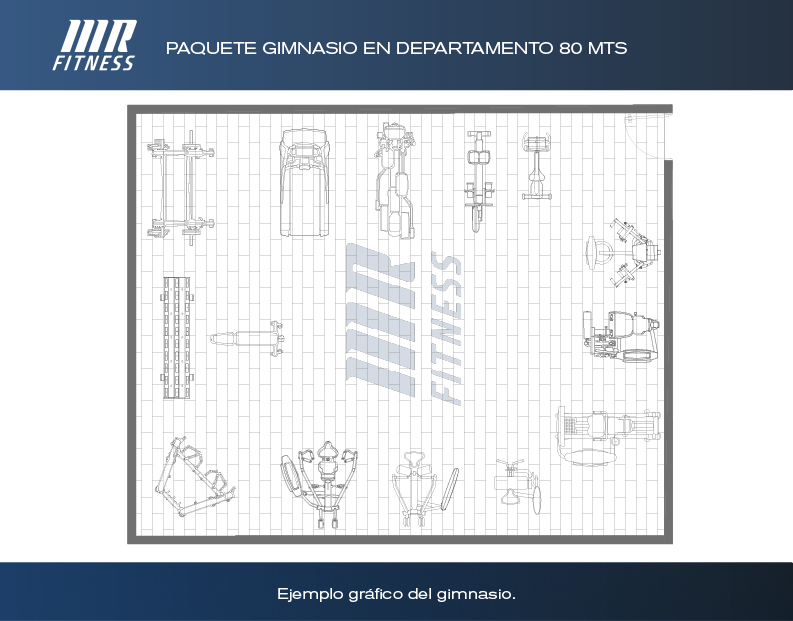 MR FITNESS

PAQUETE GIMNASIO EN DEPARTAMENTO 80 MTS

MR FITNESS

Ejemplo gráfico del gimnasio.