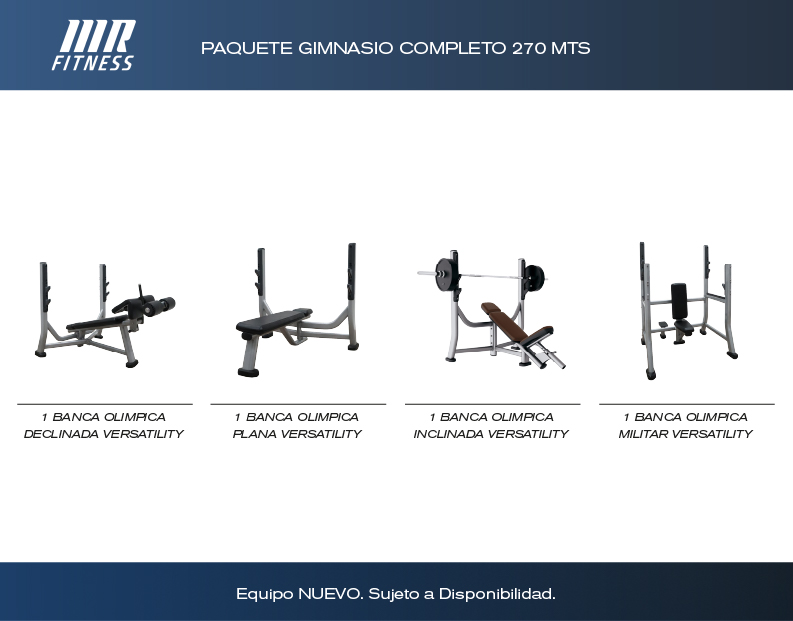 MR FITNESS

PAQUETE GIMNASIO COMPLETO 270 MTS

1 BANCA OLIMPICA DECLINADA VERSATILITY

1 BANCA OLIMPICA PLANA VERSATILITY

1 BANCA OLIMPICA INCLINADA VERSATILITY

1 BANCA OLIMPICA MILITAR VERSATILITY

Equipo NUEVO. Sujeto a Disponibilidad.