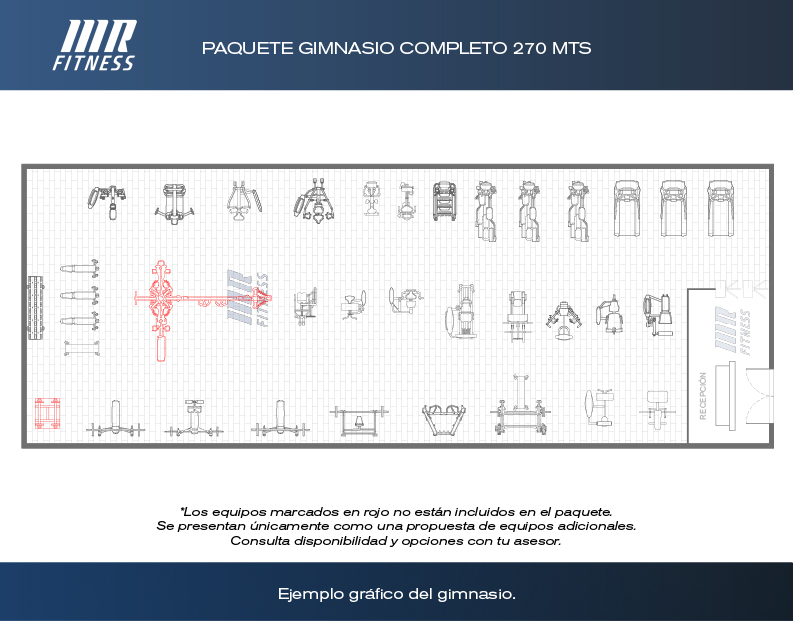 MR FITNESS

PAQUETE GIMNASIO COMPLETO 270 MTS

MR FITNESS

MR FITNESS

RECEPCIÓN

*Los equipos marcados en rojo no están incluidos en el paquete. Se presentan únicamente como una propuesta de equipos adicionales. Consulta disponibilidad y opciones con tu asesor.

Ejemplo gráfico del gimnasio.